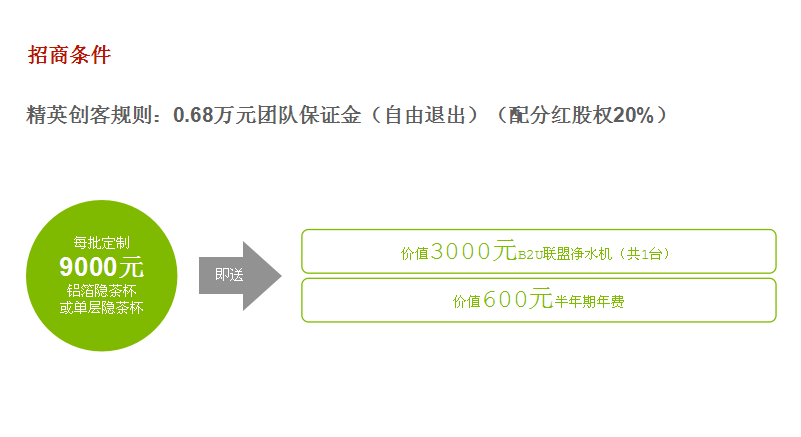 招商条件

精英创客规则：0.68万元团队保证金（自由退出）（配分红股权20%）

每批定制
9000元
铝箔隐茶杯
或单层隐茶杯

即送

价值3000元B2U联盟净水机（共1台）

价值600元半年期年费